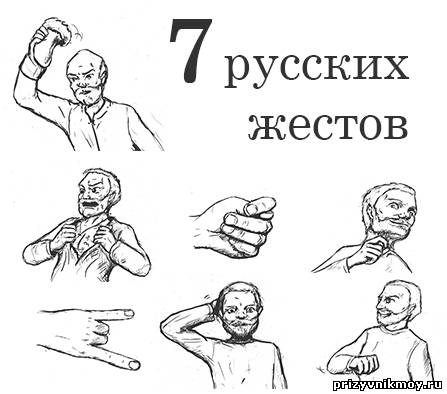 7 русских жестов

prizyvnikmoy.ru